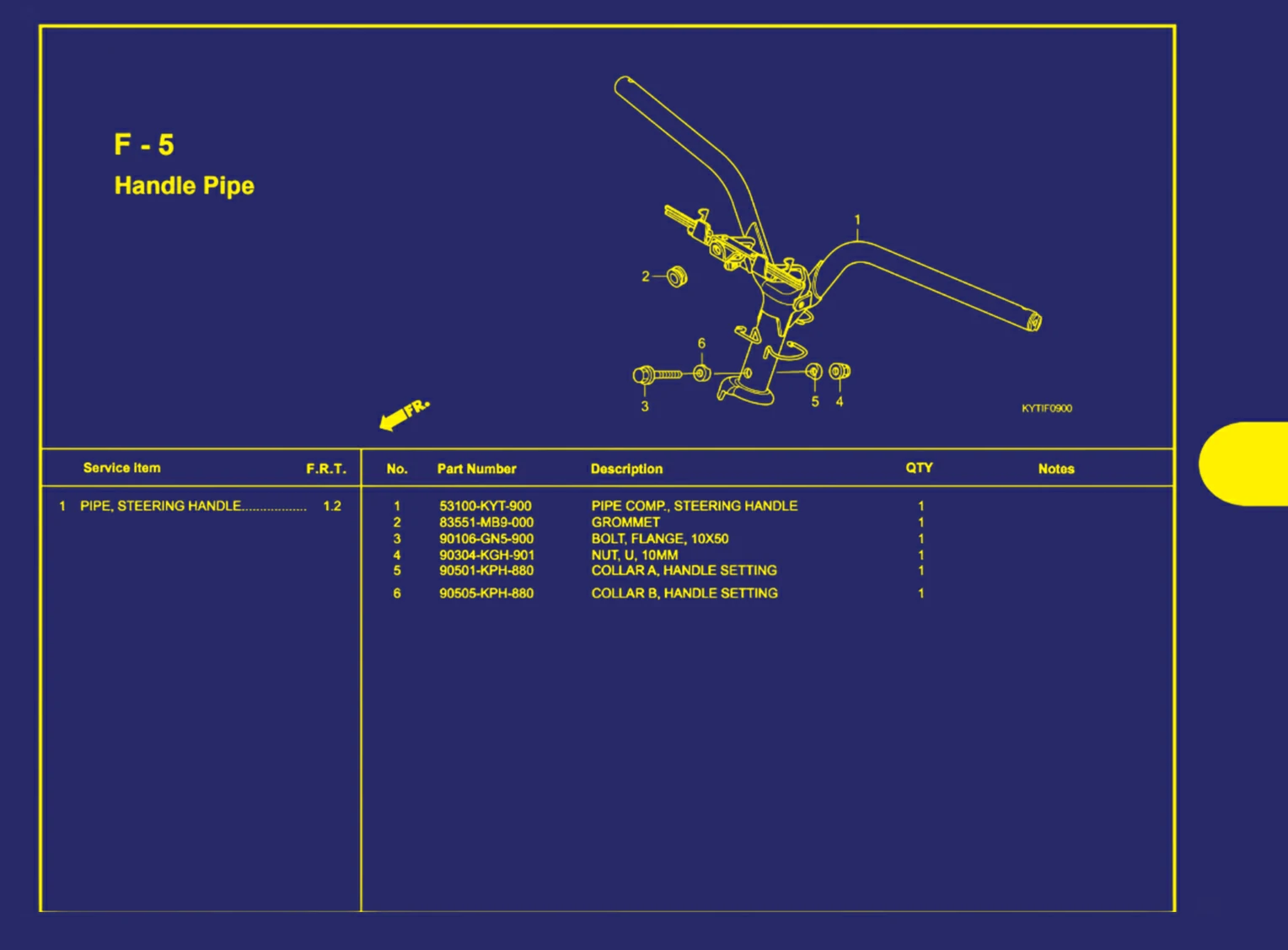 F - 5
Handle Pipe

1
2
6
3
5
4
FR.
KYTIF0900

| Service Item | F.R.T. |
|---|---|
| 1 PIPE, STEERING HANDLE.................. | 1.2 |

| No. | Part Number | Description | QTY | Notes |
|---|---|---|---|---|
| 1 | 53100-KYT-900 | PIPE COMP., STEERING HANDLE | 1 | |
| 2 | 83551-MB9-000 | GROMMET | 1 | |
| 3 | 90106-GN5-900 | BOLT, FLANGE, 10X50 | 1 | |
| 4 | 90304-KGH-901 | NUT, U, 10MM | 1 | |
| 5 | 90501-KPH-880 | COLLAR A, HANDLE SETTING | 1 | |
| 6 | 90505-KPH-880 | COLLAR B, HANDLE SETTING | 1 | |