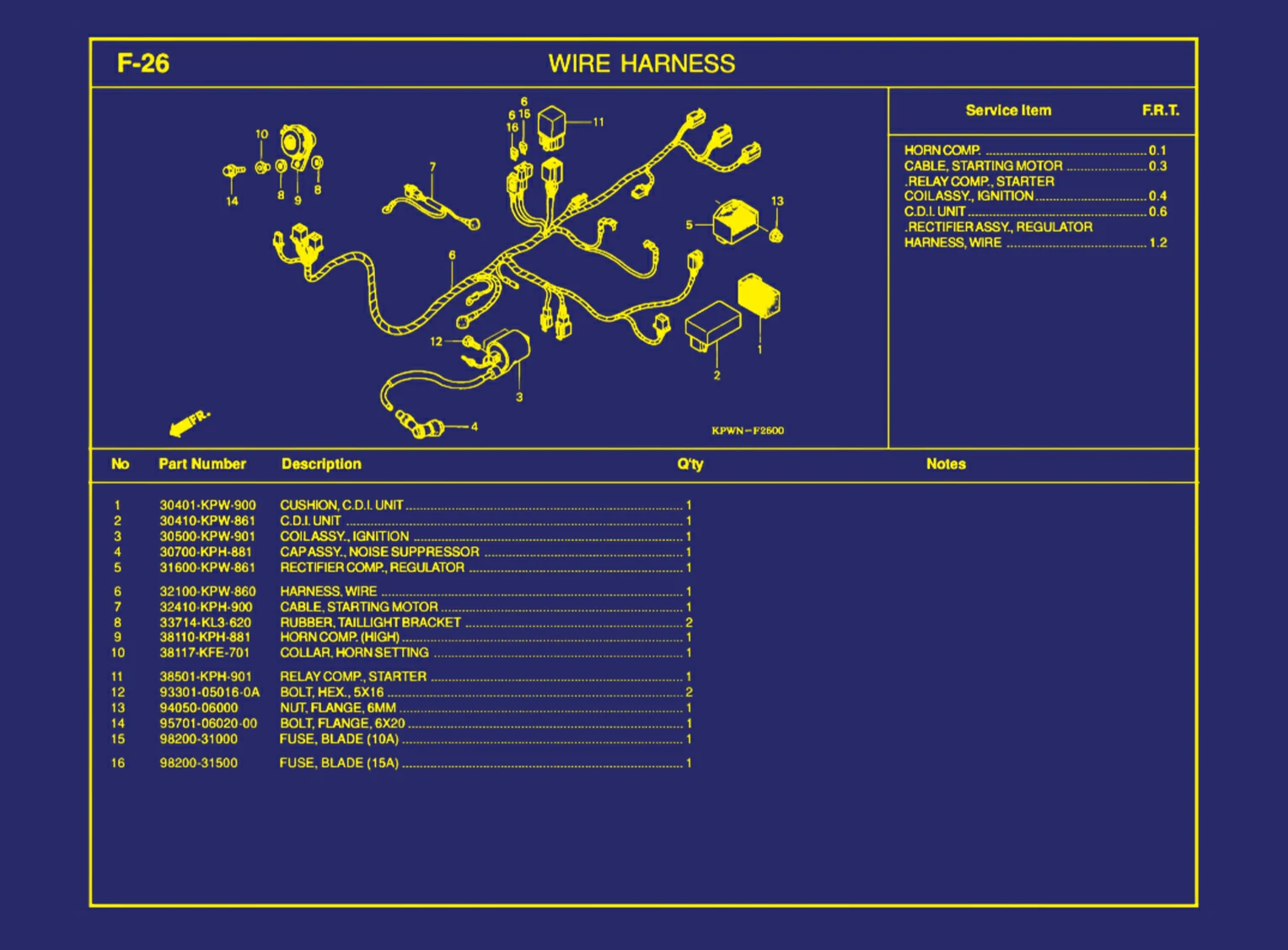 F-26

WIRE HARNESS

10
14
8
9
8
7
6
6 15
16
11
13
5
6
12
3
4
2
1
FR.
KPWN-F2600

| Service Item | F.R.T. |
|---|---|
| HORN COMP. | 0.1 |
| CABLE, STARTING MOTOR | 0.3 |
| .RELAY COMP., STARTER | |
| COIL ASSY., IGNITION | 0.4 |
| C.D.I. UNIT | 0.6 |
| .RECTIFIER ASSY., REGULATOR | |
| HARNESS, WIRE | 1.2 |

| No | Part Number | Description | Q'ty | Notes |
|---|---|---|---|---|
| 1 | 30401-KPW-900 | CUSHION, C.D.I. UNIT | 1 | |
| 2 | 30410-KPW-861 | C.D.I. UNIT | 1 | |
| 3 | 30500-KPW-901 | COIL ASSY., IGNITION | 1 | |
| 4 | 30700-KPH-881 | CAP ASSY., NOISE SUPPRESSOR | 1 | |
| 5 | 31600-KPW-861 | RECTIFIER COMP., REGULATOR | 1 | |
| 6 | 32100-KPW-860 | HARNESS, WIRE | 1 | |
| 7 | 32410-KPH-900 | CABLE, STARTING MOTOR | 1 | |
| 8 | 33714-KL3-620 | RUBBER, TAILLIGHT BRACKET | 2 | |
| 9 | 38110-KPH-881 | HORN COMP. (HIGH) | 1 | |
| 10 | 38117-KFE-701 | COLLAR, HORN SETTING | 1 | |
| 11 | 38501-KPH-901 | RELAY COMP., STARTER | 1 | |
| 12 | 93301-05016-0A | BOLT, HEX., 5X16 | 2 | |
| 13 | 94050-06000 | NUT, FLANGE, 6MM | 1 | |
| 14 | 95701-06020-00 | BOLT, FLANGE, 6X20 | 1 | |
| 15 | 98200-31000 | FUSE, BLADE (10A) | 1 | |
| 16 | 98200-31500 | FUSE, BLADE (15A) | 1 | |