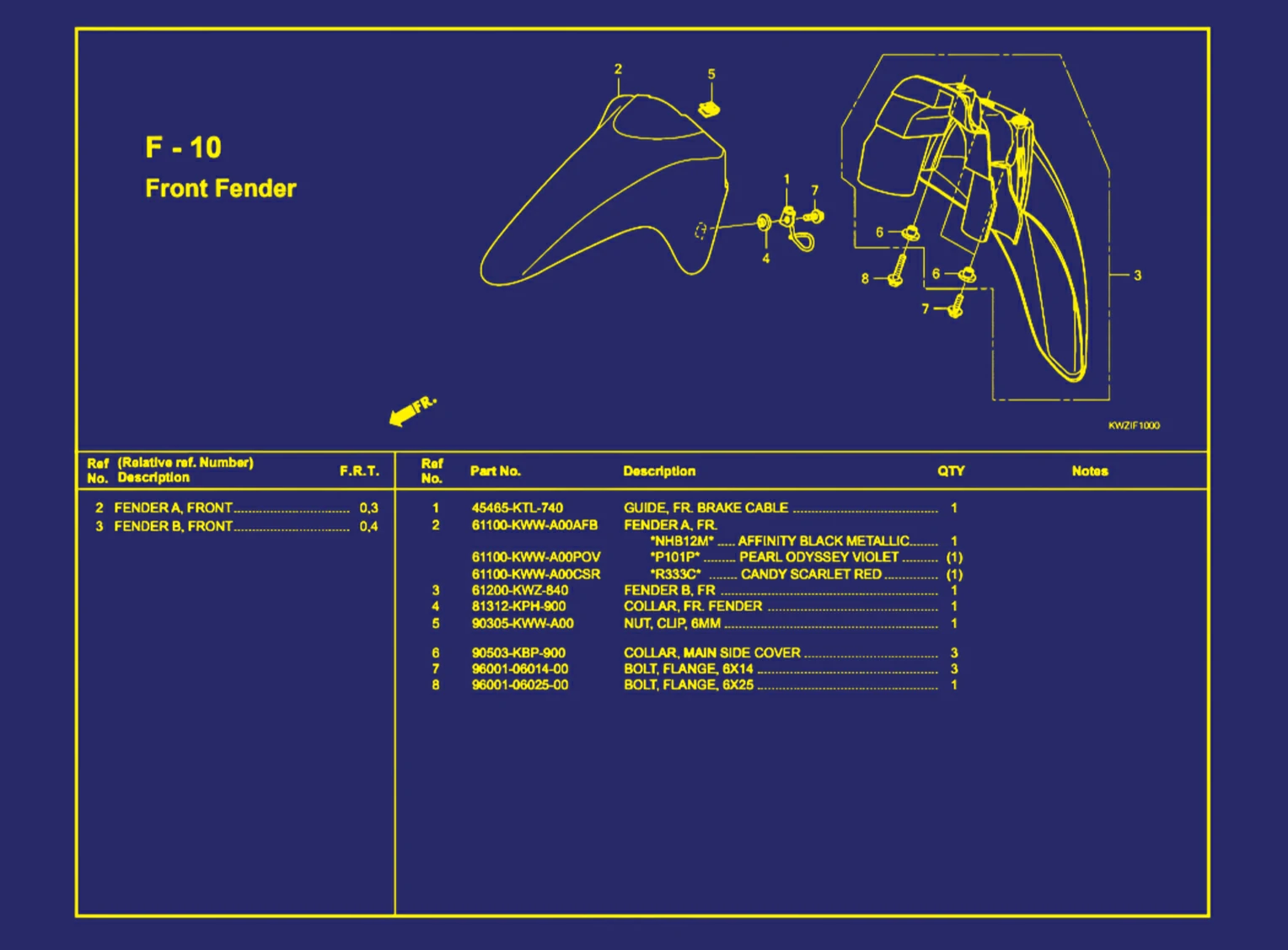 F - 10
Front Fender

2
5
1
7
4
6
8
6
7
3
FR.
KWZIF1000

| Ref No. | (Relative ref. Number) Description | F.R.T. |
|---|---|---|
| 2 | FENDER A, FRONT | 0,3 |
| 3 | FENDER B, FRONT | 0,4 |

| Ref No. | Part No. | Description | QTY | Notes |
|---|---|---|---|---|
| 1 | 45465-KTL-740 | GUIDE, FR. BRAKE CABLE | 1 | |
| 2 | 61100-KWW-A00AFB | FENDER A, FR. *NHB12M* ..... AFFINITY BLACK METALLIC | 1 | |
| | 61100-KWW-A00POV | *P101P* ......... PEARL ODYSSEY VIOLET | (1) | |
| | 61100-KWW-A00CSR | *R333C* ......... CANDY SCARLET RED | (1) | |
| 3 | 61200-KWZ-840 | FENDER B, FR | 1 | |
| 4 | 81312-KPH-900 | COLLAR, FR. FENDER | 1 | |
| 5 | 90305-KWW-A00 | NUT, CLIP, 6MM | 1 | |
| 6 | 90503-KBP-900 | COLLAR, MAIN SIDE COVER | 3 | |
| 7 | 96001-06014-00 | BOLT, FLANGE, 6X14 | 3 | |
| 8 | 96001-06025-00 | BOLT, FLANGE, 6X25 | 1 | |